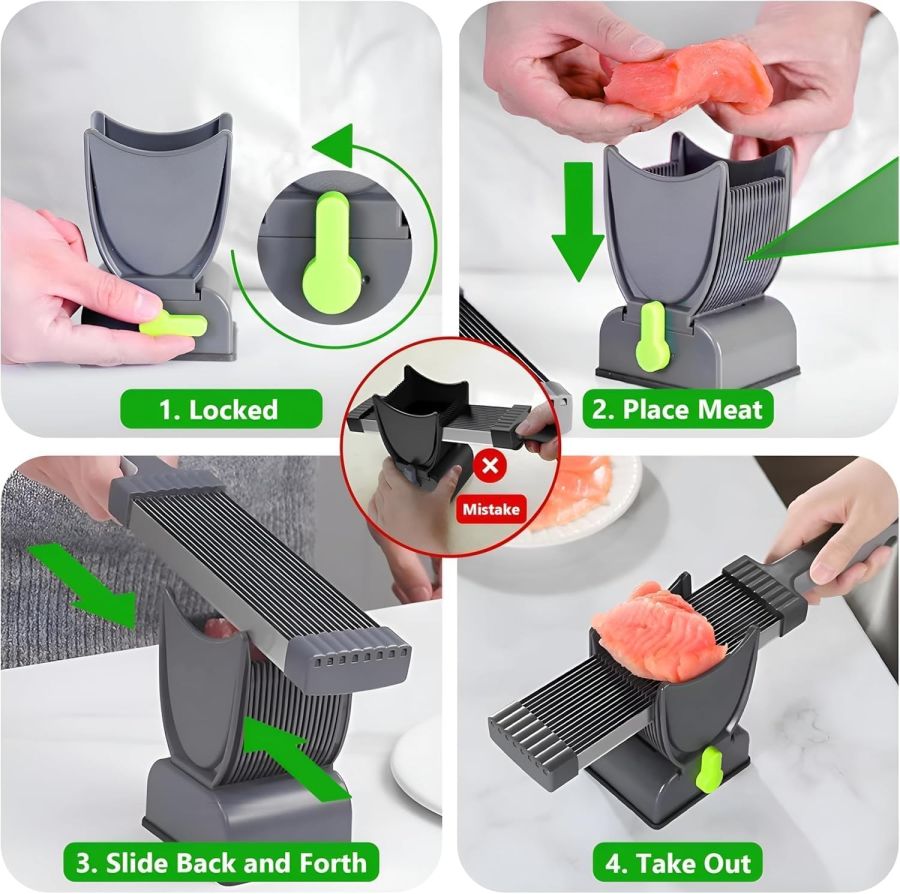 1. Locked

2. Place Meat

Mistake

3. Slide Back and Forth

4. Take Out