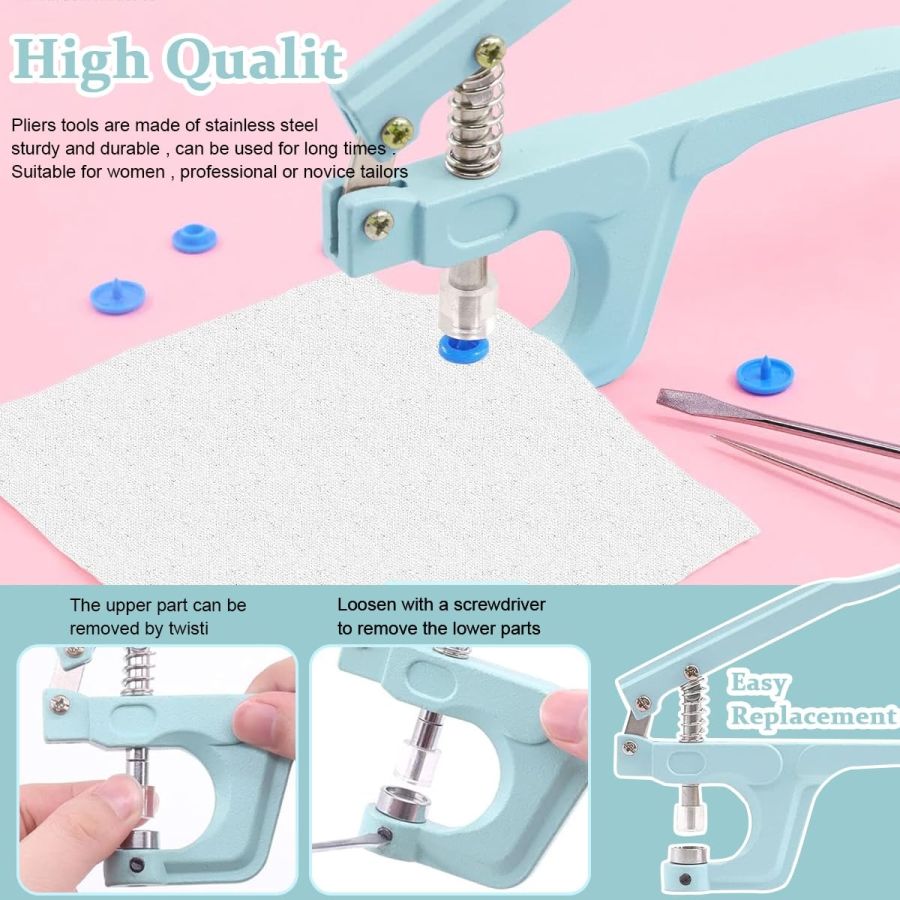 High Qualit

Pliers tools are made of stainless steel sturdy and durable , can be used for long times . Suitable for women , professional or novice tailors

The upper part can be removed by twisti

Loosen with a screwdriver to remove the lower parts

Easy Replacement