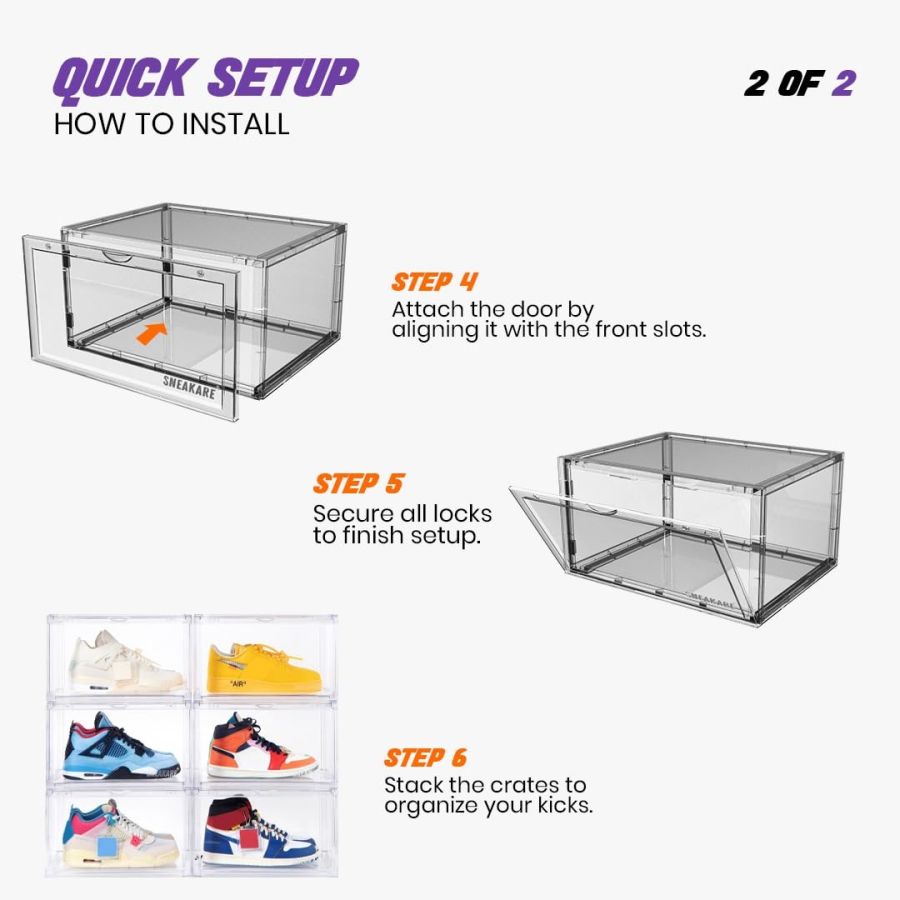 QUICK SETUP
HOW TO INSTALL

2 OF 2

SNEAKARE

STEP 4
Attach the door by aligning it with the front slots.

STEP 5
Secure all locks to finish setup.

SNEAKARE

"AIR"

STEP 6
Stack the crates to organize your kicks.