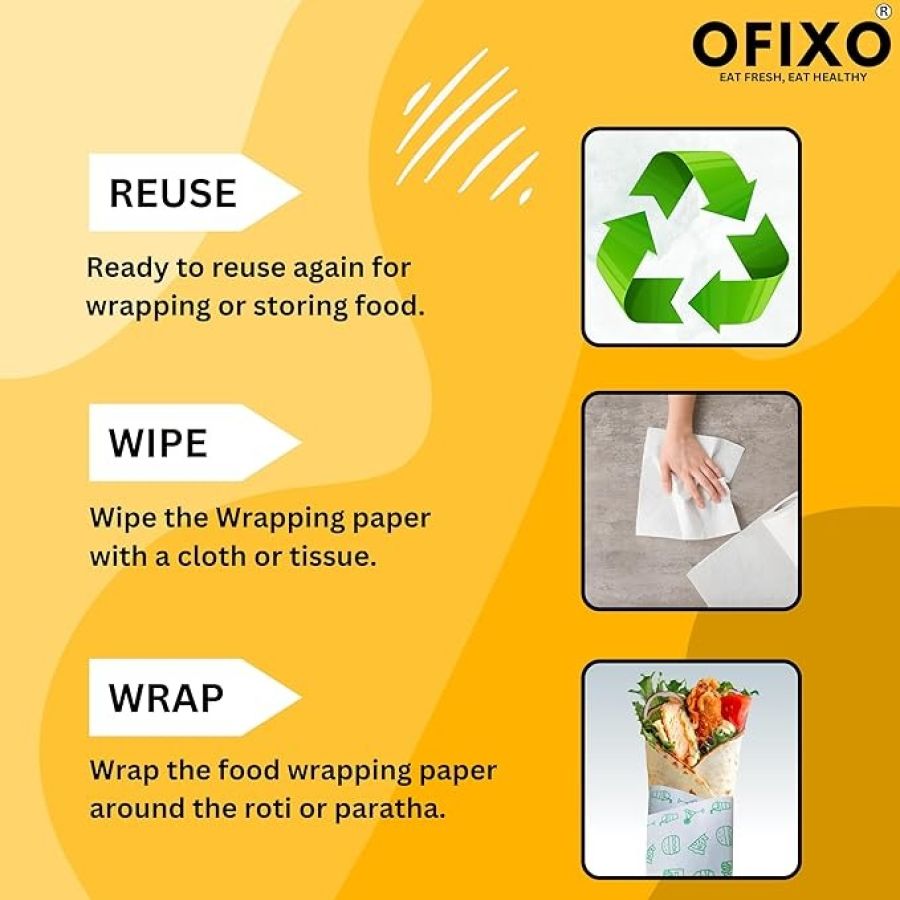 OFIXO®
EAT FRESH, EAT HEALTHY

REUSE

Ready to reuse again for wrapping or storing food.

WIPE

Wipe the Wrapping paper with a cloth or tissue.

WRAP

Wrap the food wrapping paper around the roti or paratha.