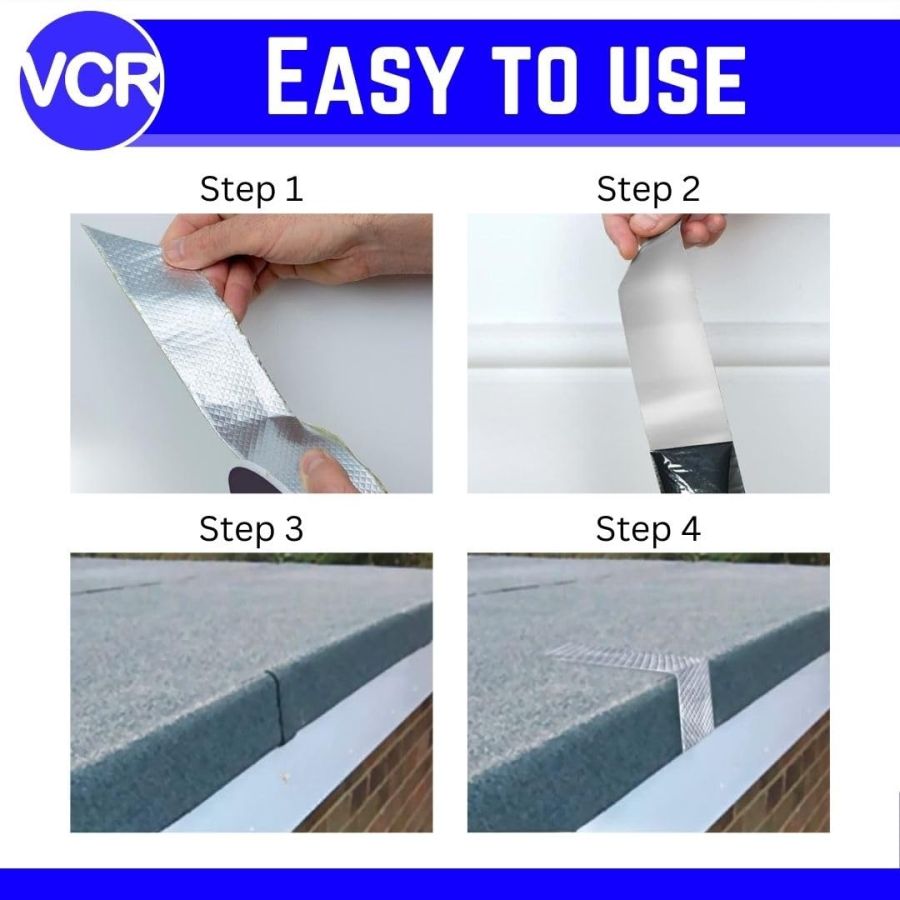 VCR

EASY TO USE

Step 1

Step 2

Step 3

Step 4