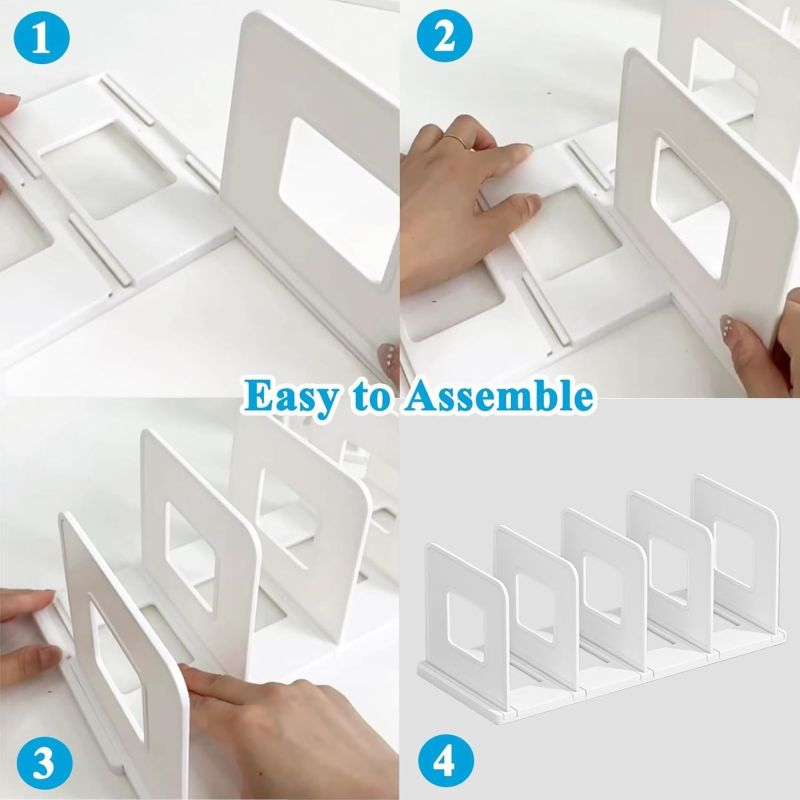 1

2

Easy to Assemble

3

4