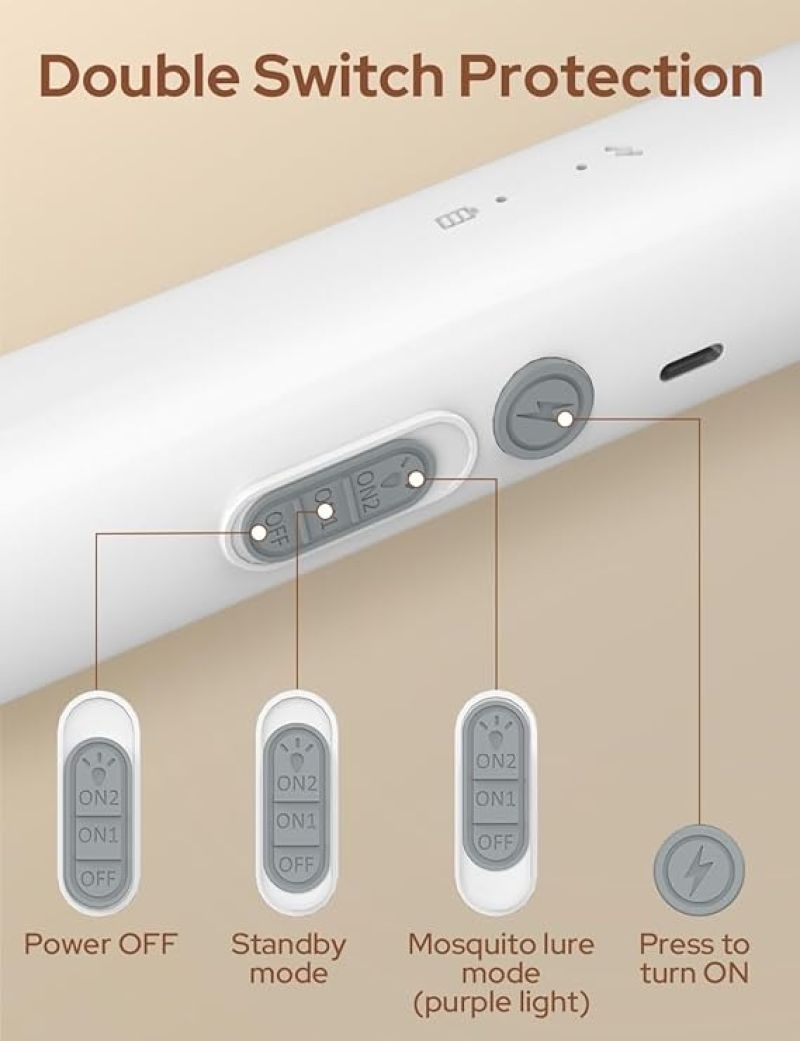 Double Switch Protection

ON2
ON1
OFF

ON2
ON1
OFF

ON2
ON1
OFF

ON2
ON1
OFF

Power OFF

Standby mode

Mosquito lure mode (purple light)

Press to turn ON