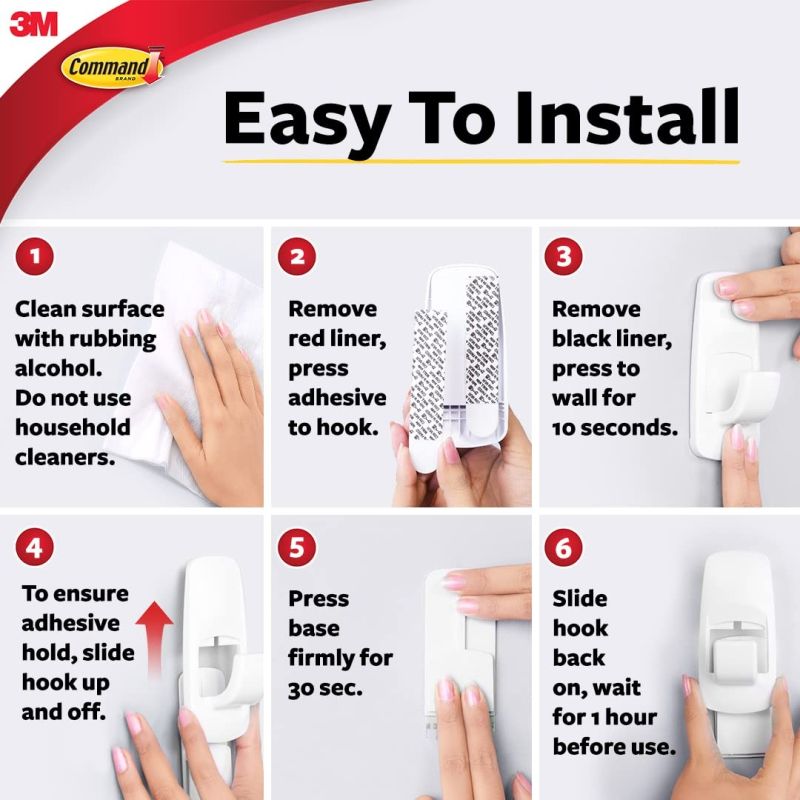 3M

Command BRAND

Easy To Install

1
Clean surface with rubbing alcohol. Do not use household cleaners.

2
Remove red liner, press adhesive to hook.

3
Remove black liner, press to wall for 10 seconds.

4
To ensure adhesive hold, slide hook up and off.

5
Press base firmly for 30 sec.

6
Slide hook back on, wait for 1 hour before use.