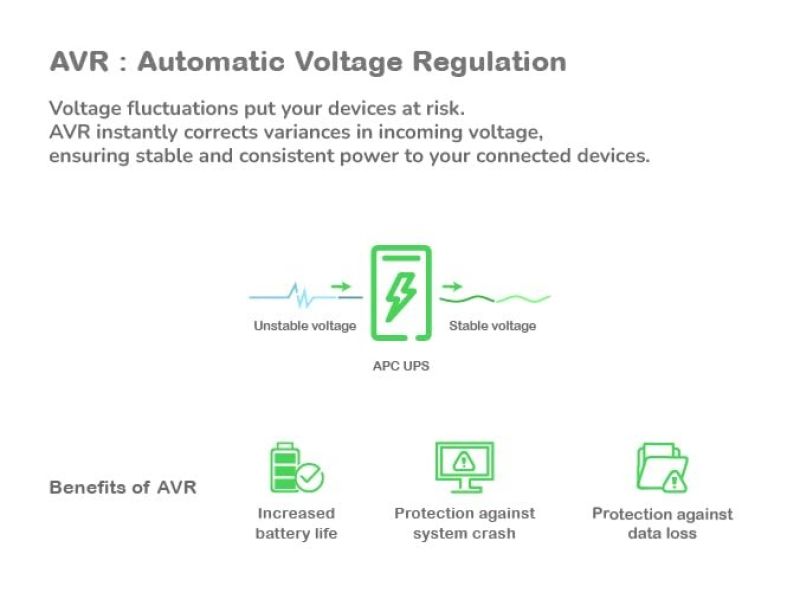 AVR : Automatic Voltage Regulation

Voltage fluctuations put your devices at risk.
AVR instantly corrects variances in incoming voltage, ensuring stable and consistent power to your connected devices.

Unstable voltage

Stable voltage

APC UPS

Benefits of AVR

Increased battery life

Protection against system crash

Protection against data loss