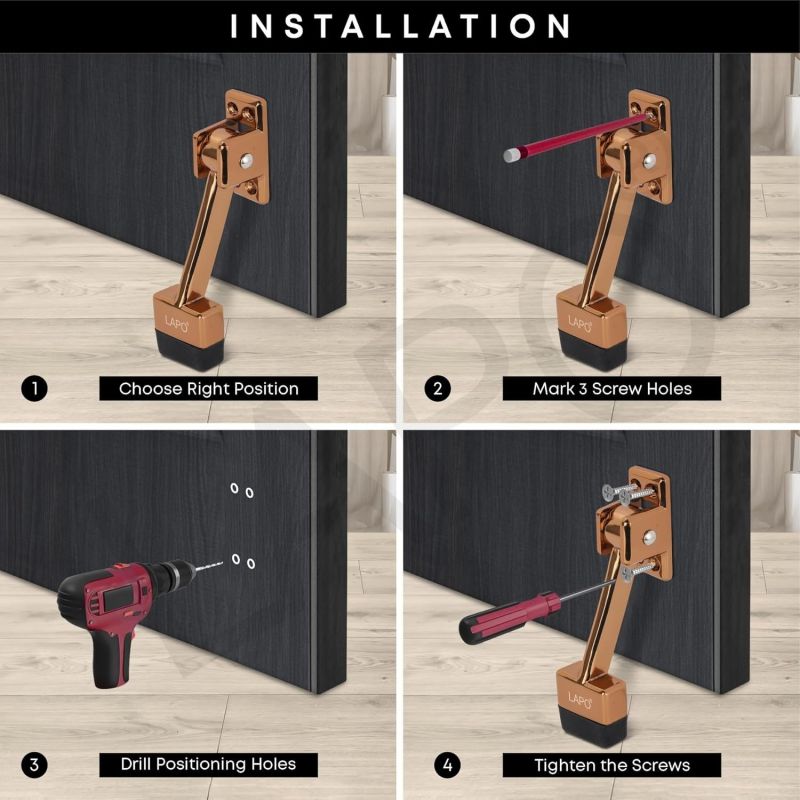 INSTALLATION

LAPO

1 Choose Right Position

LAPO

2 Mark 3 Screw Holes

3 Drill Positioning Holes

LAPO

4 Tighten the Screws