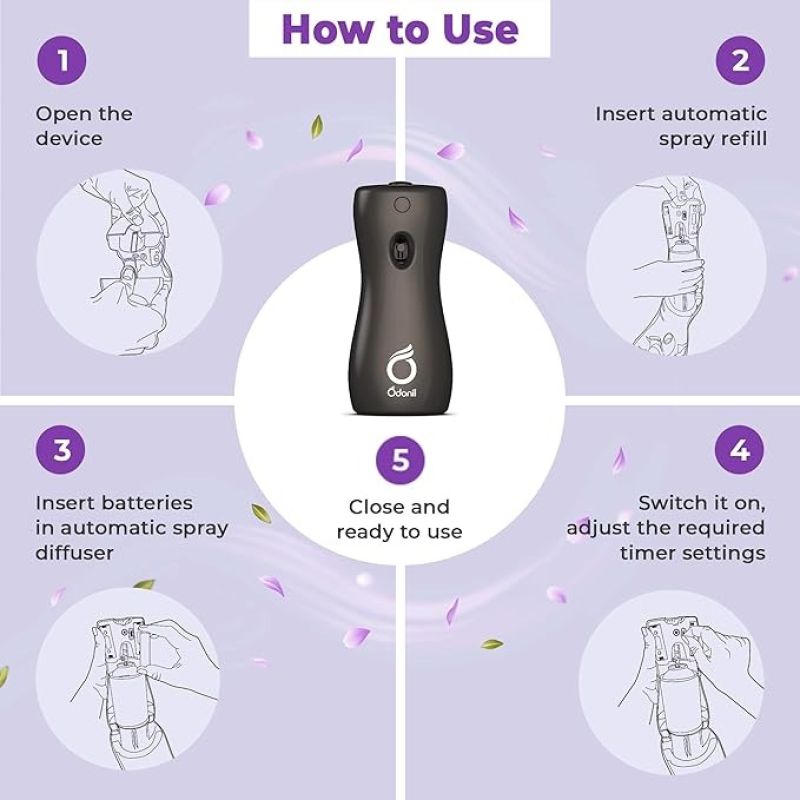 How to Use

1

Open the device

2

Insert automatic spray refill

Odonil

3

Insert batteries in automatic spray diffuser

5

Close and ready to use

4

Switch it on, adjust the required timer settings