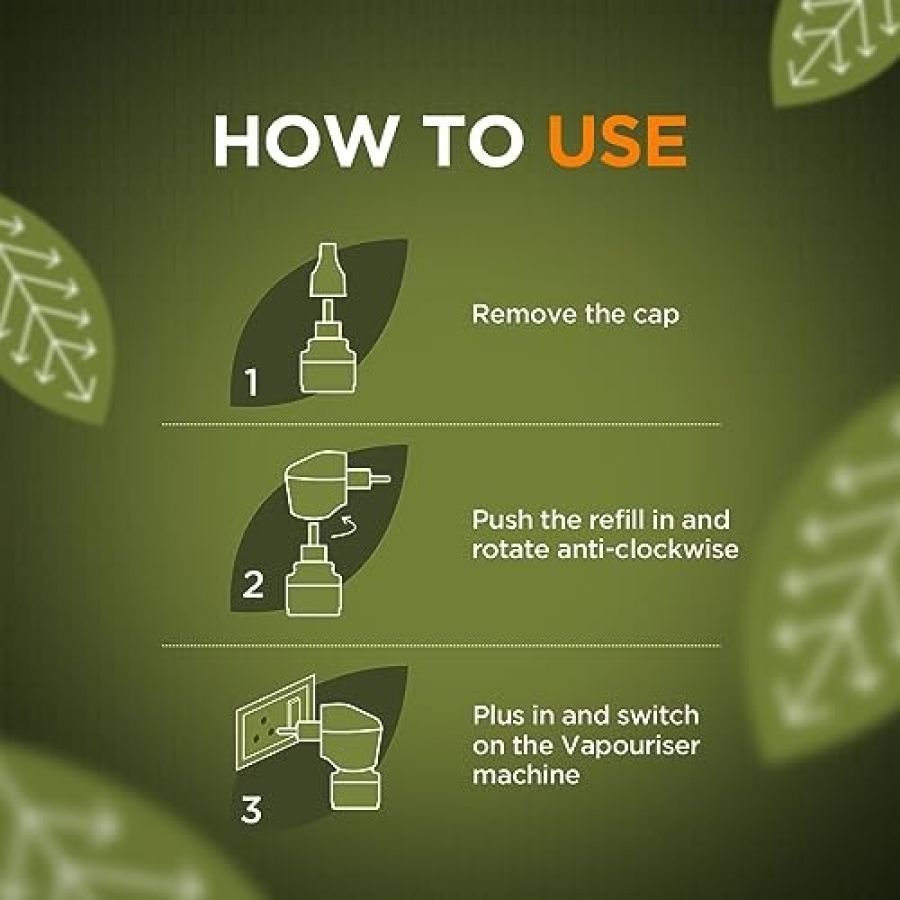 HOW TO USE

1

Remove the cap

2

Push the refill in and rotate anti-clockwise

3

Plus in and switch on the Vapouriser machine