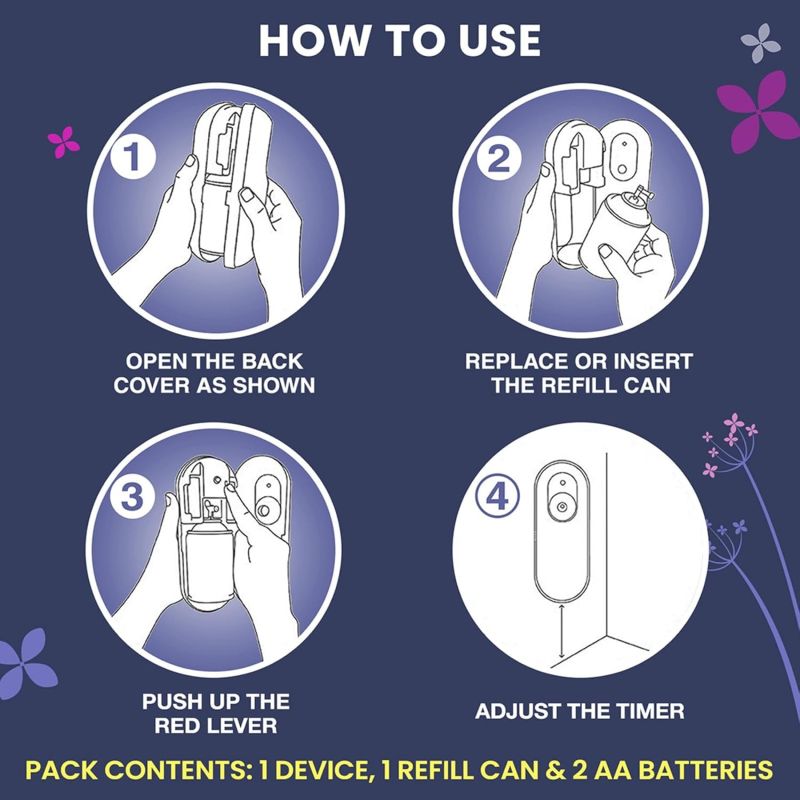 HOW TO USE

1

OPEN THE BACK COVER AS SHOWN

2

REPLACE OR INSERT THE REFILL CAN

3

PUSH UP THE RED LEVER

4

ADJUST THE TIMER

PACK CONTENTS: 1 DEVICE, 1 REFILL CAN & 2 AA BATTERIES