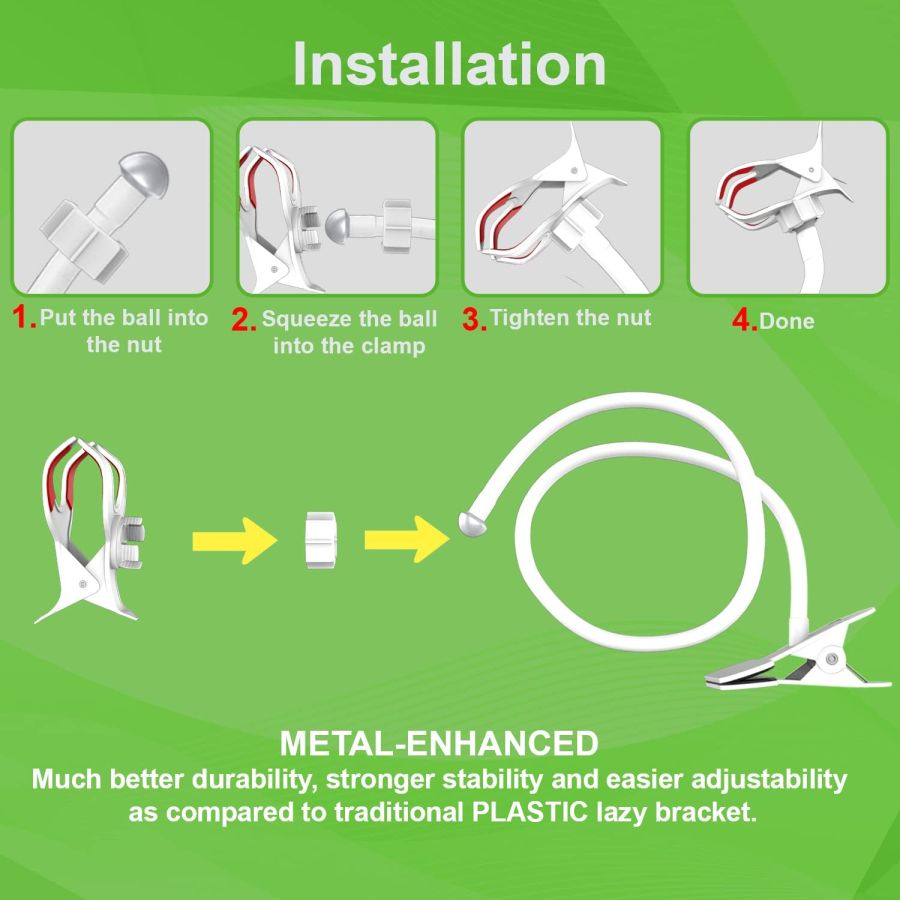 Installation

1. Put the ball into the nut

2. Squeeze the ball into the clamp

3. Tighten the nut

4. Done

METAL-ENHANCED
Much better durability, stronger stability and easier adjustability as compared to traditional PLASTIC lazy bracket.