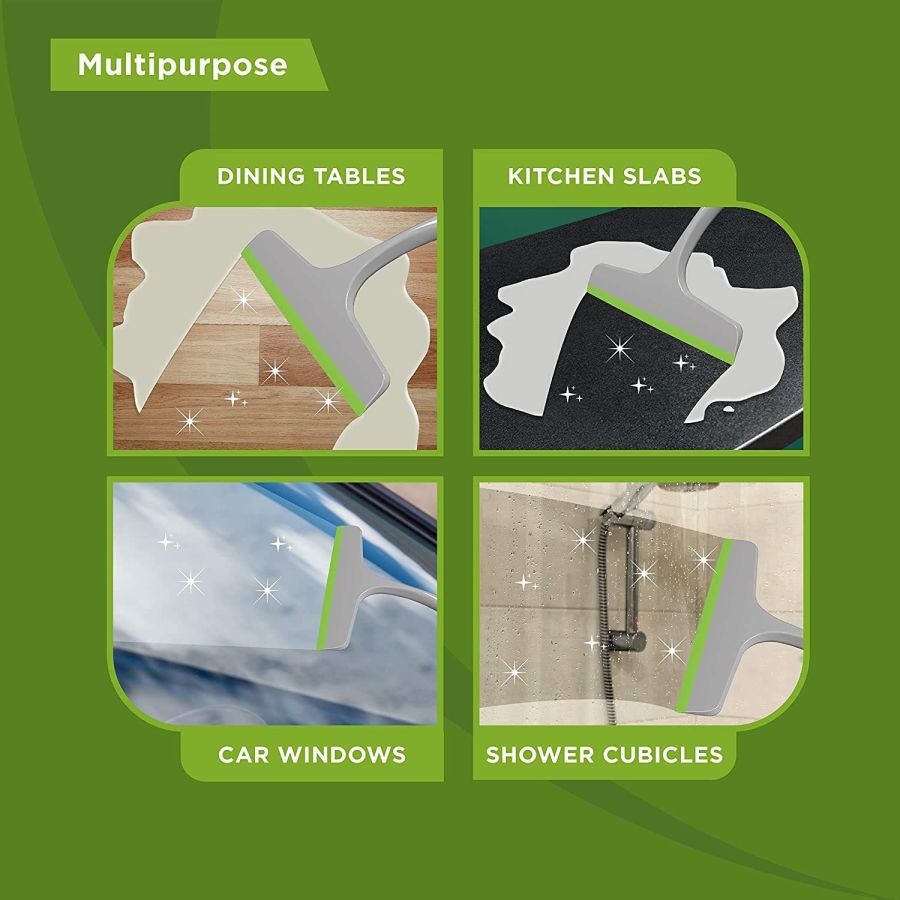 Multipurpose

DINING TABLES

KITCHEN SLABS

CAR WINDOWS

SHOWER CUBICLES